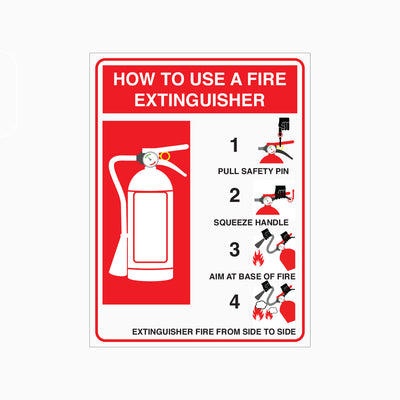 HOW TO USE A FIRE EXTINGUISHER

1

PULL SAFETY PIN

2

SQUEEZE HANDLE

3

AIM AT BASE OF FIRE

4

EXTINGUISHER FIRE FROM SIDE TO SIDE