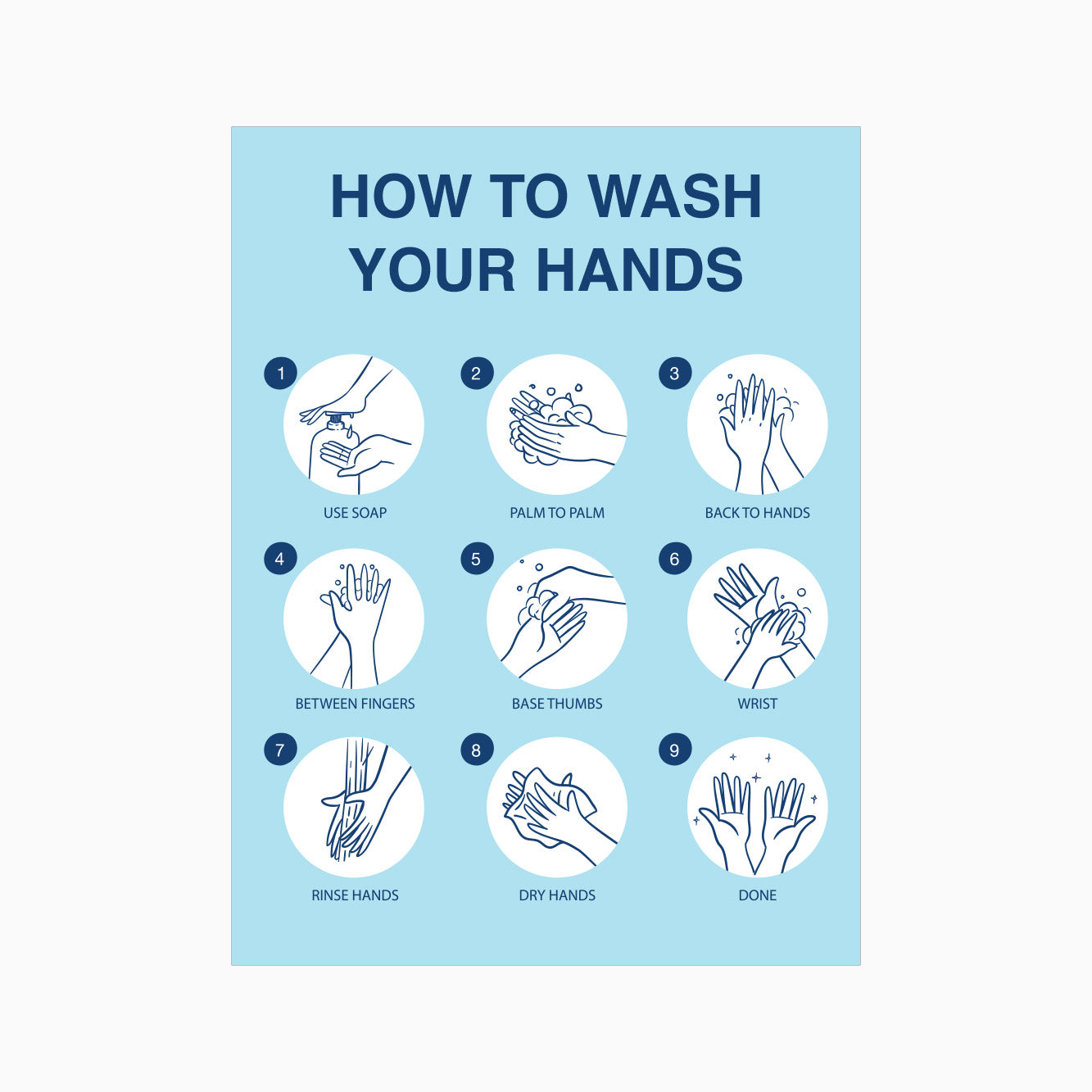 HOW TO WASH YOUR HANDS

1
USE SOAP

2
PALM TO PALM

3
BACK TO HANDS

4
BETWEEN FINGERS

5
BASE THUMBS

6
WRIST

7
RINSE HANDS

8
DRY HANDS

9
DONE