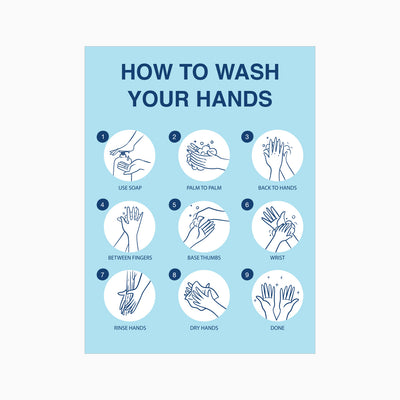 HOW TO WASH YOUR HANDS

1
USE SOAP

2
PALM TO PALM

3
BACK TO HANDS

4
BETWEEN FINGERS

5
BASE THUMBS

6
WRIST

7
RINSE HANDS

8
DRY HANDS

9
DONE